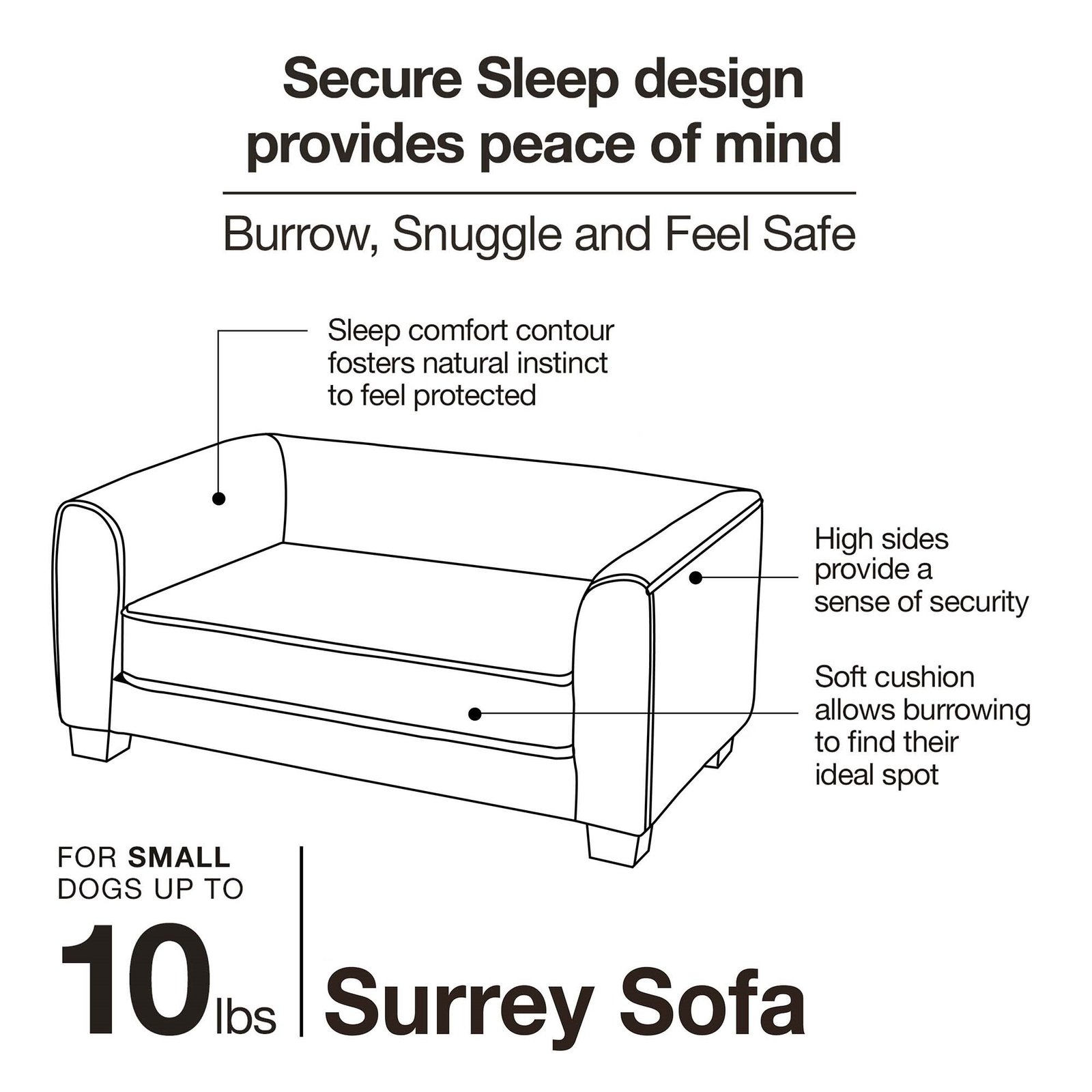 Secure Sleep design provides peace of mind

Burrow, Snuggle and Feel Safe

Sleep comfort contour fosters natural instinct to feel protected

High sides provide a sense of security

Soft cushion allows burrowing to find their ideal spot

FOR SMALL DOGS UP TO

10 lbs

Surrey Sofa